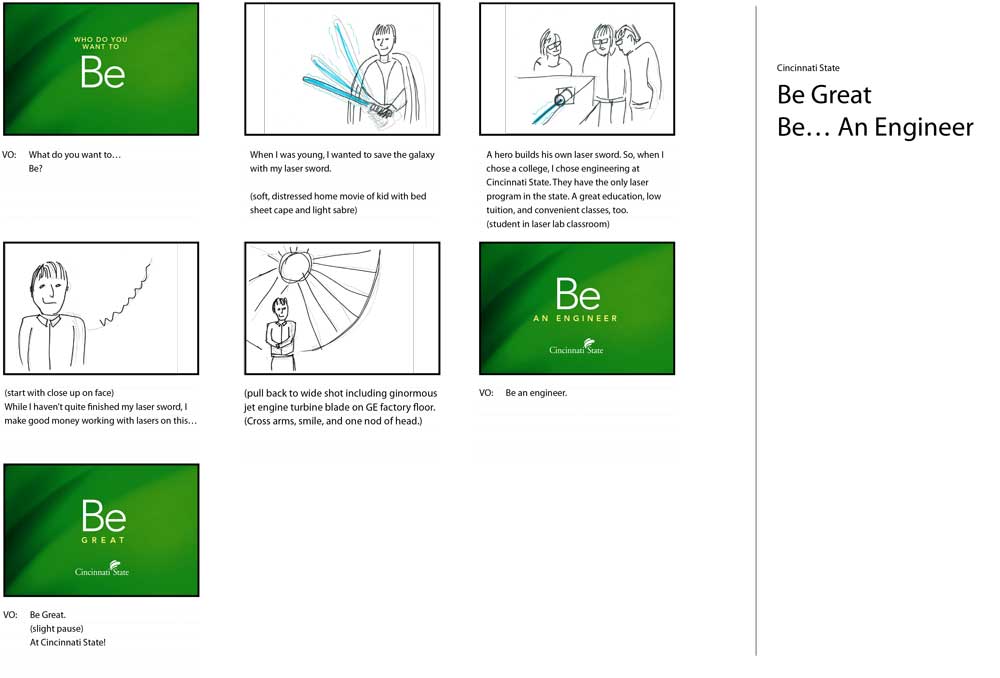 WHO DO YOU WANT TO
Be

VO: What do you want to…
Be?

When I was young, I wanted to save the galaxy with my laser sword.

(soft, distressed home movie of kid with bed sheet cape and light sabre)

A hero builds his own laser sword. So, when I chose a college, I chose engineering at Cincinnati State. They have the only laser program in the state. A great education, low tuition, and convenient classes, too.
(student in laser lab classroom)

(start with close up on face)
While I haven't quite finished my laser sword, I make good money working with lasers on this…

(pull back to wide shot including ginormous jet engine turbine blade on GE factory floor.
(Cross arms, smile, and one nod of head.)

Be
AN ENGINEER
Cincinnati State

VO: Be an engineer.

Be
GREAT
Cincinnati State

VO: Be Great.
(slight pause)
At Cincinnati State!

Cincinnati State
Be Great
Be… An Engineer